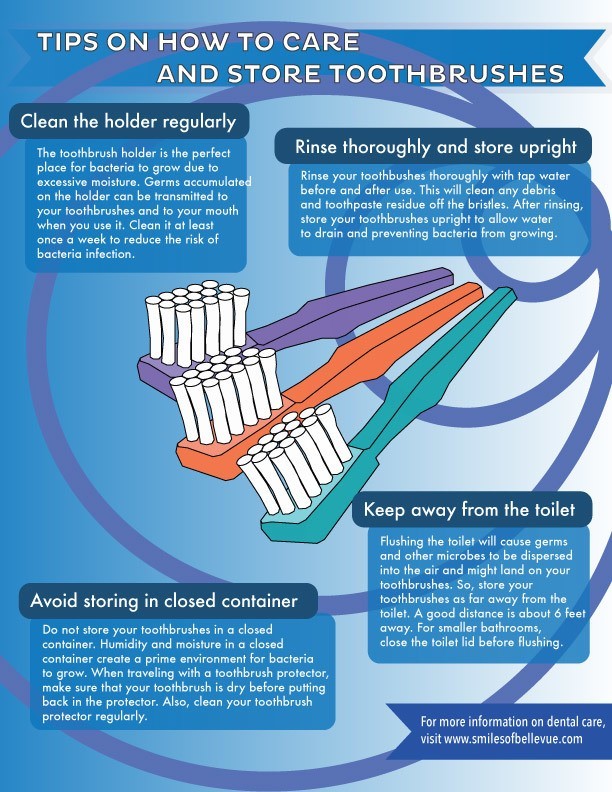 TIPS ON HOW TO CARE AND STORE TOOTHBRUSHES

Clean the holder regularly

The toothbrush holder is the perfect place for bacteria to grow due to excessive moisture. Germs accumulated on the holder can be transmitted to your toothbrushes and to your mouth when you use it. Clean it at least once a week to reduce the risk of bacteria infection.

Rinse thoroughly and store upright

Rinse your toothbushes thoroughly with tap water before and after use. This will clean any debris and toothpaste residue off the bristles. After rinsing, store your toothbrushes upright to allow water to drain and preventing bacteria from growing.

Keep away from the toilet

Flushing the toilet will cause germs and other microbes to be dispersed into the air and might land on your toothbrushes. So, store your toothbrushes as far away from the toilet. A good distance is about 6 feet away. For smaller bathrooms, close the toilet lid before flushing.

Avoid storing in closed container

Do not store your toothbrushes in a closed container. Humidity and moisture in a closed container create a prime environment for bacteria to grow. When traveling with a toothbrush protector, make sure that your toothbrush is dry before putting back in the protector. Also, clean your toothbrush protector regularly.

For more information on dental care, visit www.smilesofbellevue.com