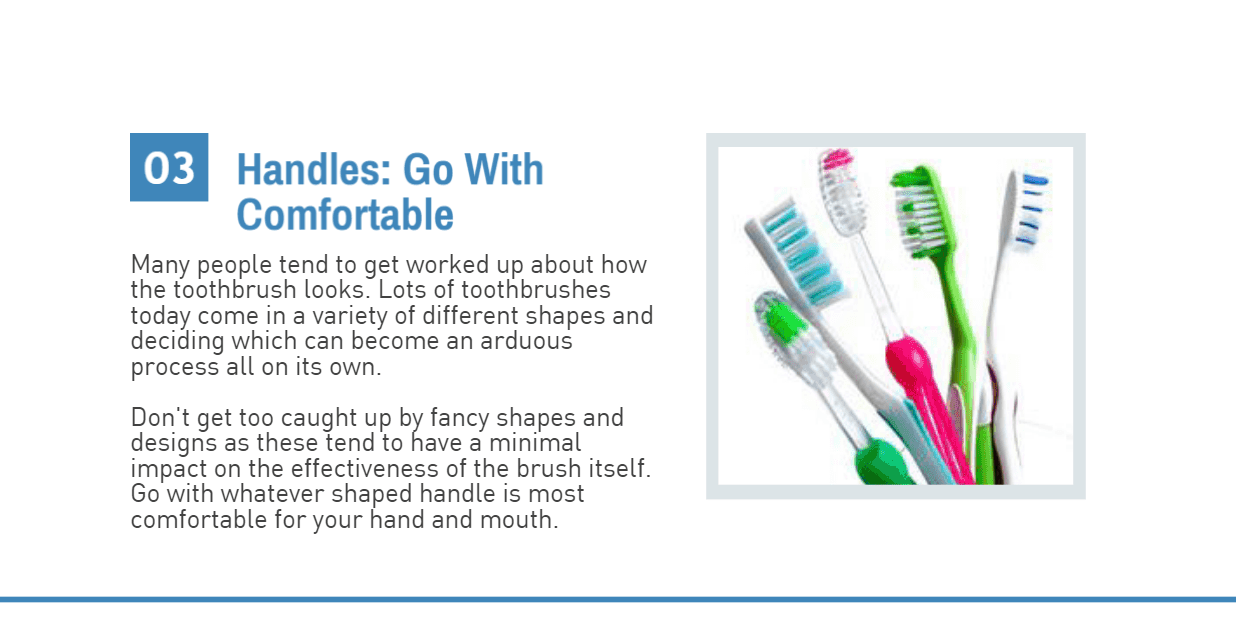 03

Handles: Go With Comfortable

Many people tend to get worked up about how the toothbrush looks. Lots of toothbrushes today come in a variety of different shapes and deciding which can become an arduous process all on its own.

Don't get too caught up by fancy shapes and designs as these tend to have a minimal impact on the effectiveness of the brush itself. Go with whatever shaped handle is most comfortable for your hand and mouth.